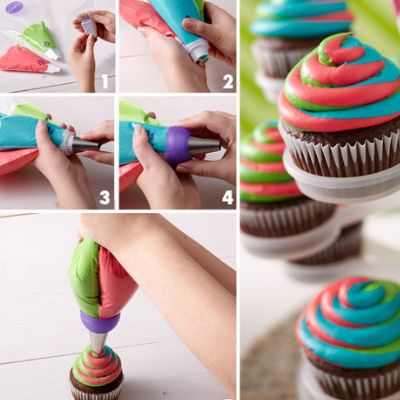 1
2
3
4